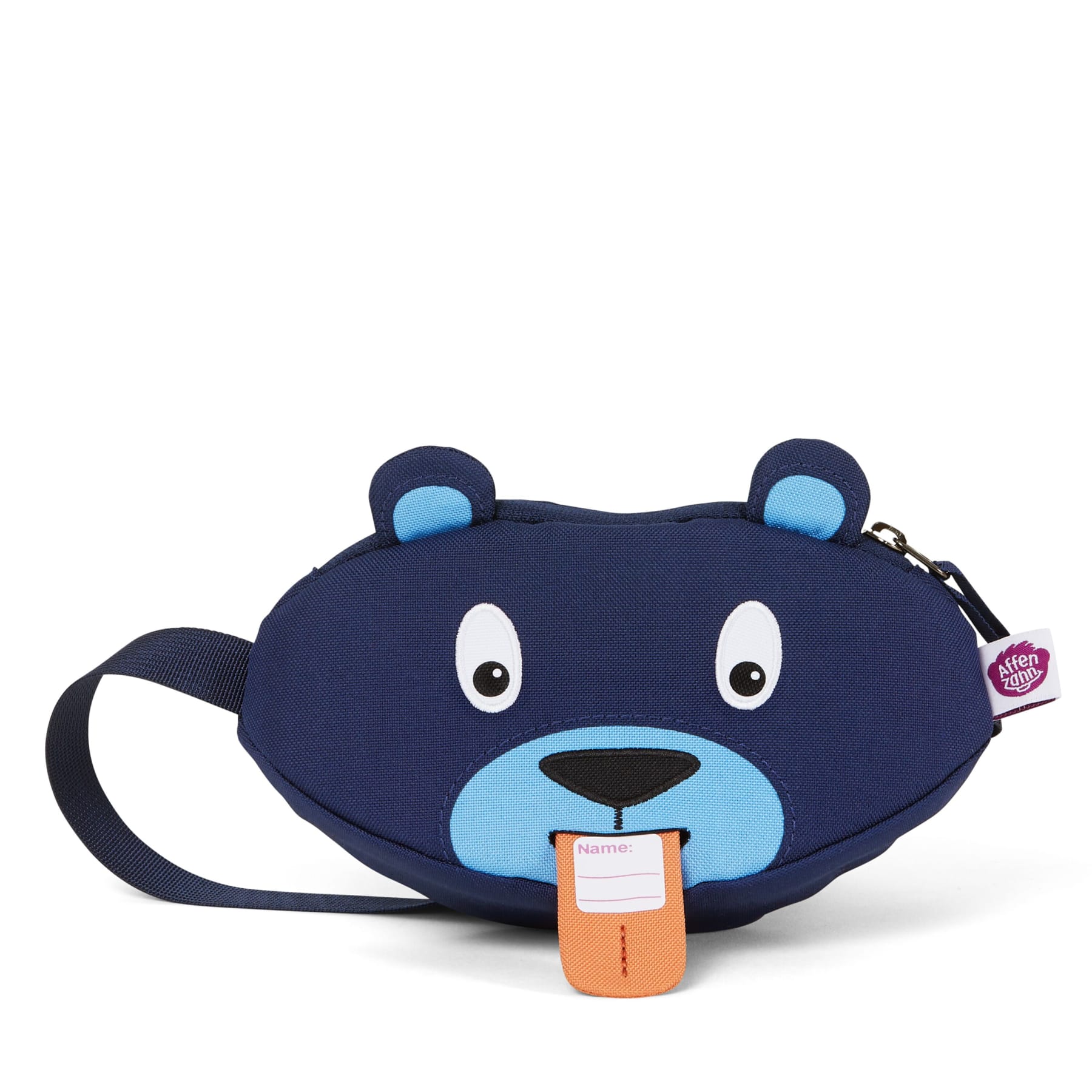 Affen zahn

Name: